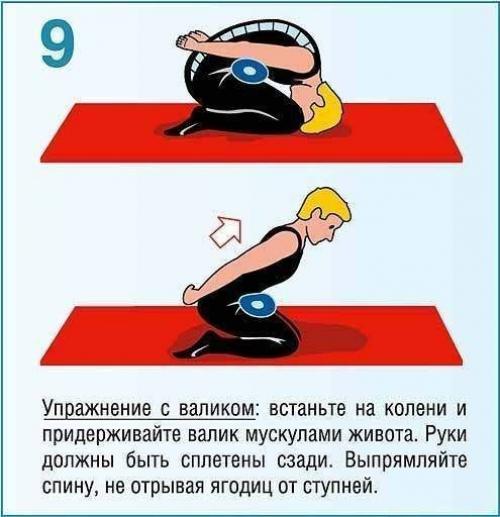 9

Упражнение с валиком: встаньте на колени и придерживайте валик мускулами живота. Руки должны быть сплетены сзади. Выпрямляйте спину, не отрывая ягодиц от ступней.