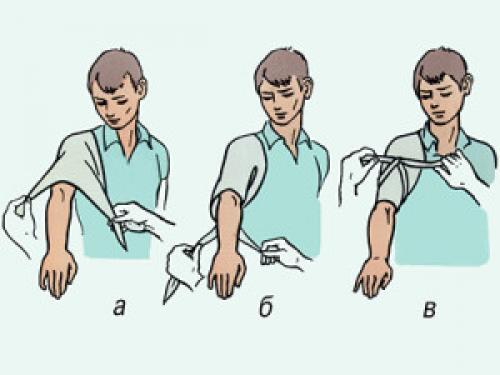 а

б

в