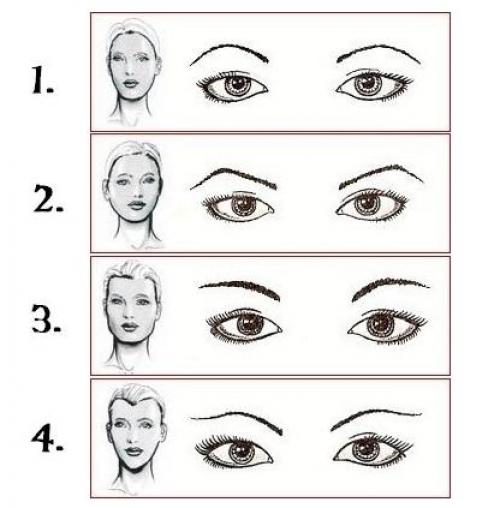 1.

2.

3.

4.