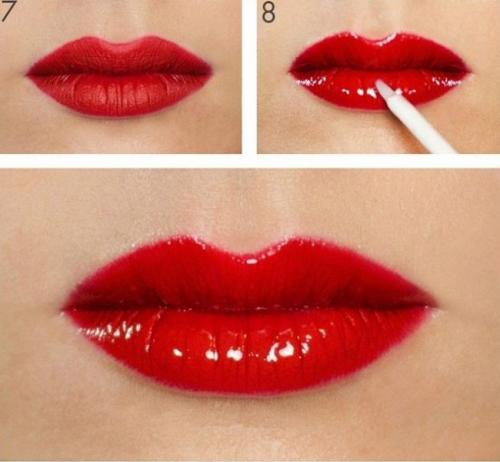 7

8